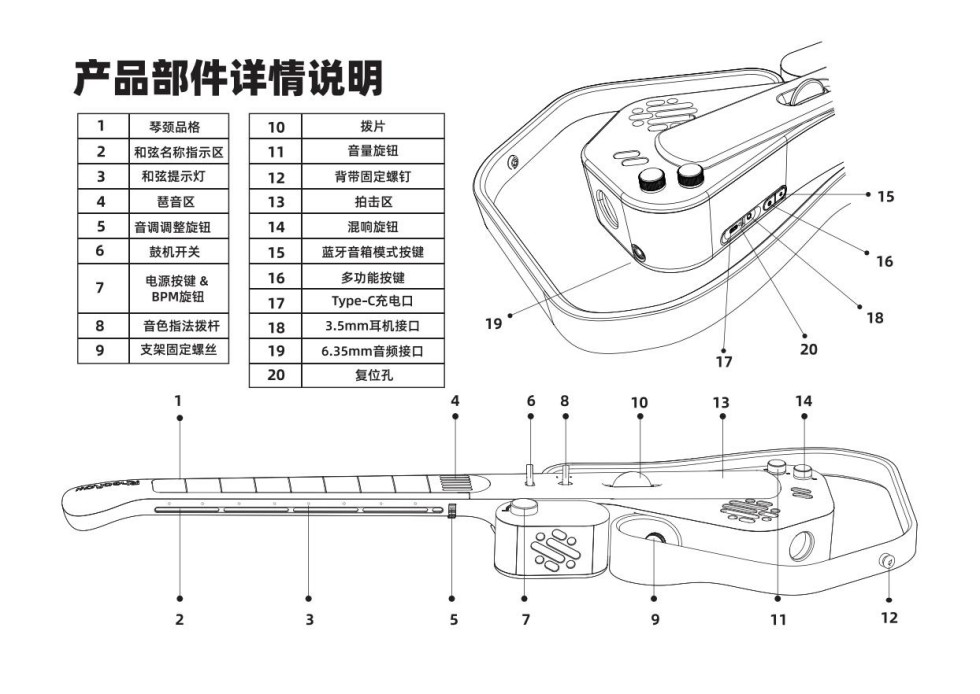 产品部件详情说明

| 1 | 琴颈品格 |
|---|---|
| 2 | 和弦名称指示区 |
| 3 | 和弦提示灯 |
| 4 | 琶音区 |
| 5 | 音调调整旋钮 |
| 6 | 鼓机开关 |
| 7 | 电源按键 & BPM旋钮 |
| 8 | 音色指法拨杆 |
| 9 | 支架固定螺丝 |

| 10 | 拨片 |
|---|---|
| 11 | 音量旋钮 |
| 12 | 背带固定螺钉 |
| 13 | 拍击区 |
| 14 | 混响旋钮 |
| 15 | 蓝牙音箱模式按键 |
| 16 | 多功能按键 |
| 17 | Type-C充电口 |
| 18 | 3.5mm耳机接口 |
| 19 | 6.35mm音频接口 |
| 20 | 复位孔 |

15
16
18
19
20
17

1 4 6 8 10 13 14
2 3 5 7 9 11 12