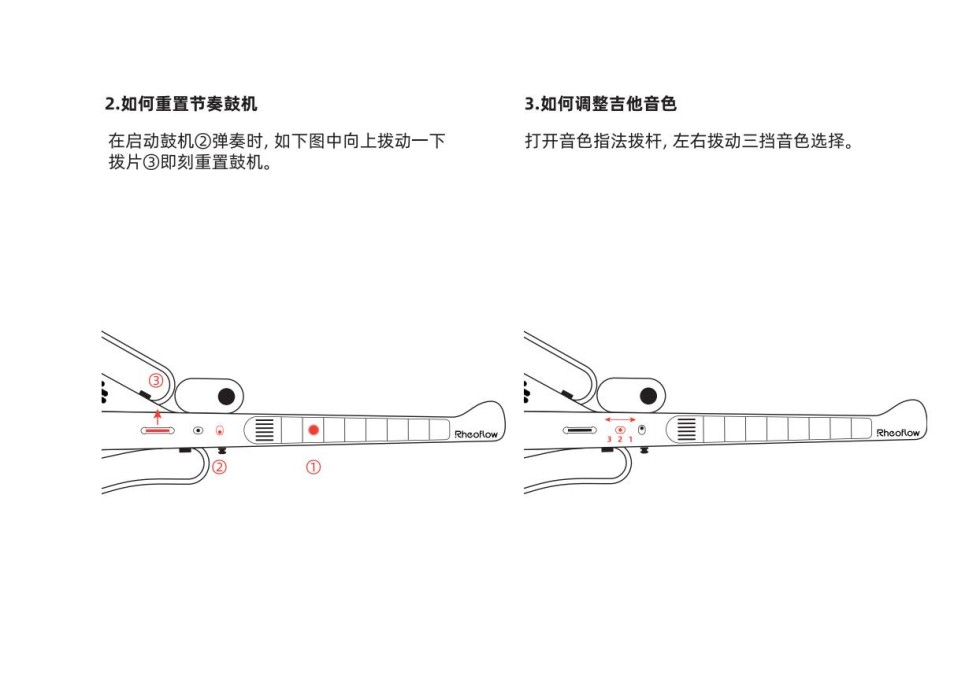 2.如何重置节奏鼓机

在启动鼓机②弹奏时, 如下图中向上拨动一下拨片③即刻重置鼓机。

③

Rheoflow

②

①

3.如何调整吉他音色

打开音色指法拨杆, 左右拨动三挡音色选择。

3 2 1

Rheoflow