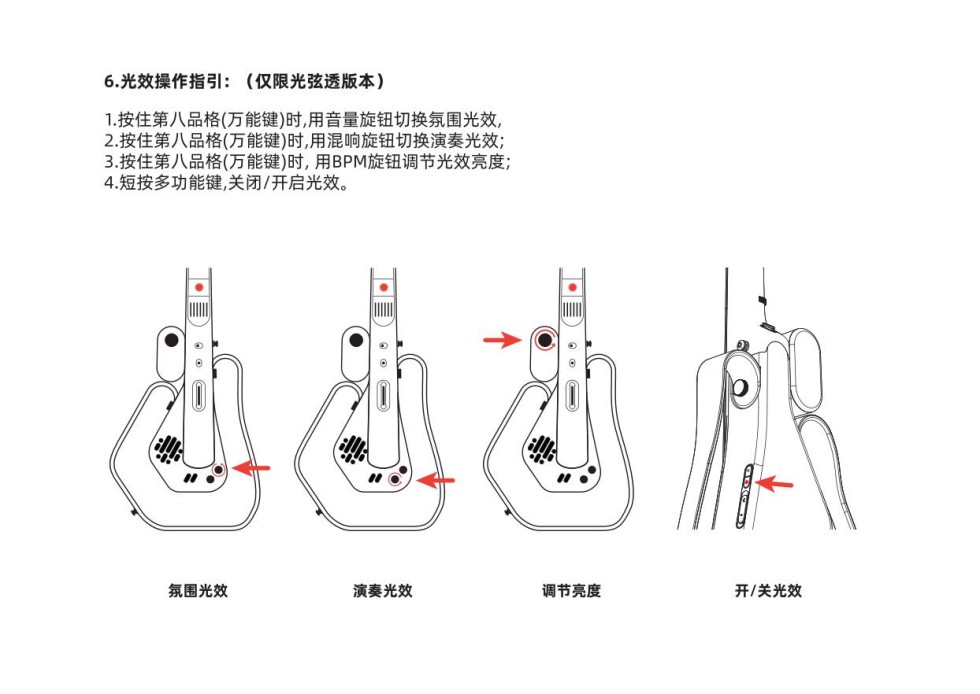 6.光效操作指引：（仅限光弦透版本）

1.按住第八品格(万能键)时,用音量旋钮切换氛围光效,
2.按住第八品格(万能键)时,用混响旋钮切换演奏光效;
3.按住第八品格(万能键)时, 用BPM旋钮调节光效亮度;
4.短按多功能键,关闭/开启光效。

氛围光效

演奏光效

调节亮度

开/关光效