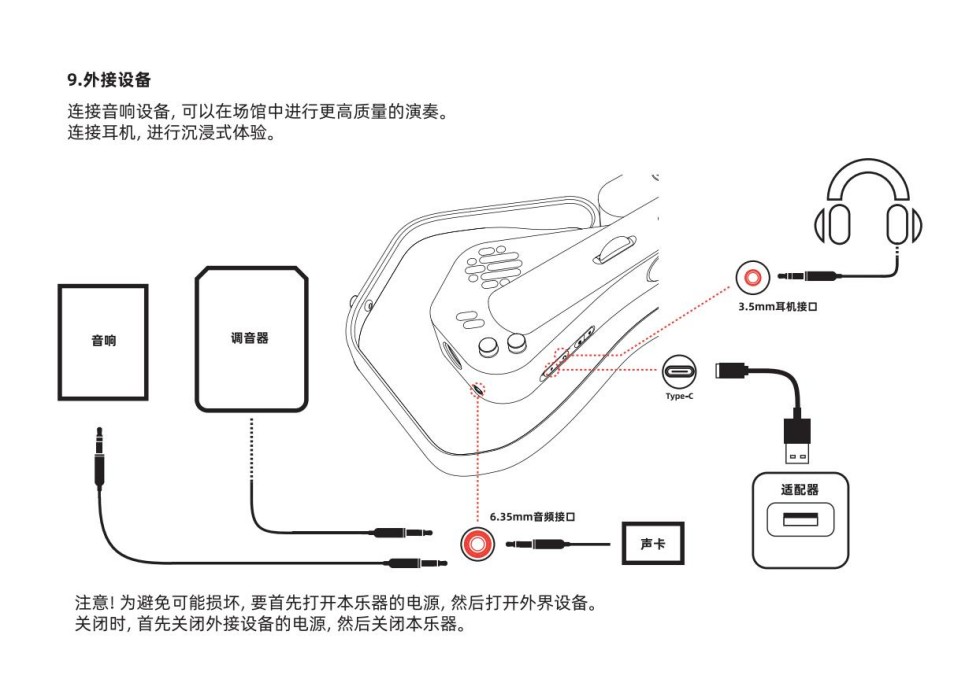 9.外接设备

连接音响设备, 可以在场馆中进行更高质量的演奏。
连接耳机, 进行沉浸式体验。

音响

调音器

3.5mm耳机接口

Type-C

适配器

6.35mm音频接口

声卡

注意! 为避免可能损坏, 要首先打开本乐器的电源, 然后打开外界设备。
关闭时, 首先关闭外接设备的电源, 然后关闭本乐器。