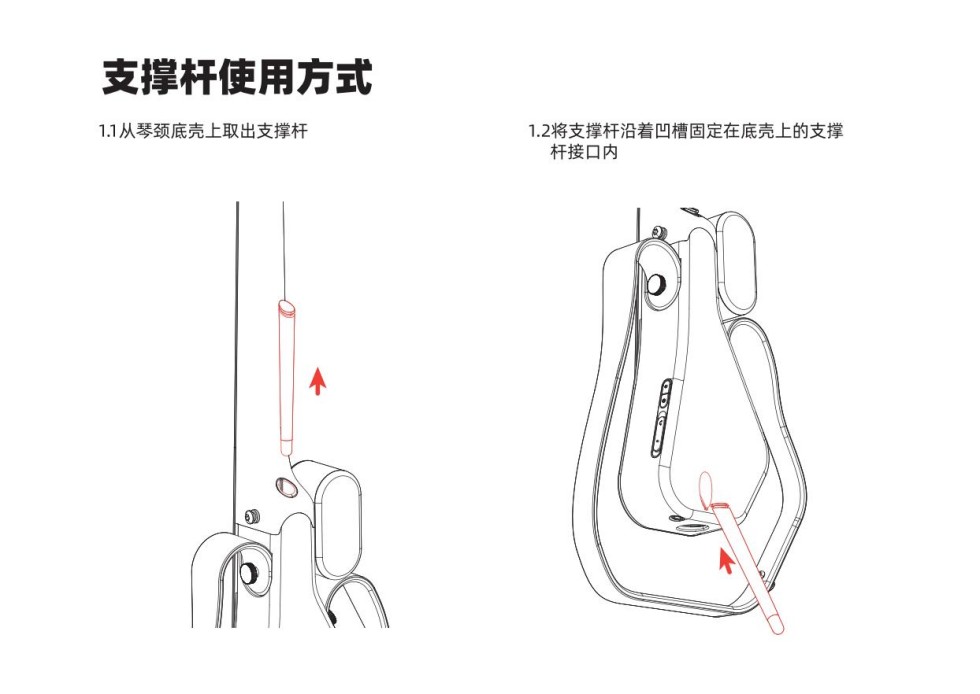 支撑杆使用方式

1.1从琴颈底壳上取出支撑杆

1.2将支撑杆沿着凹槽固定在底壳上的支撑杆接口内