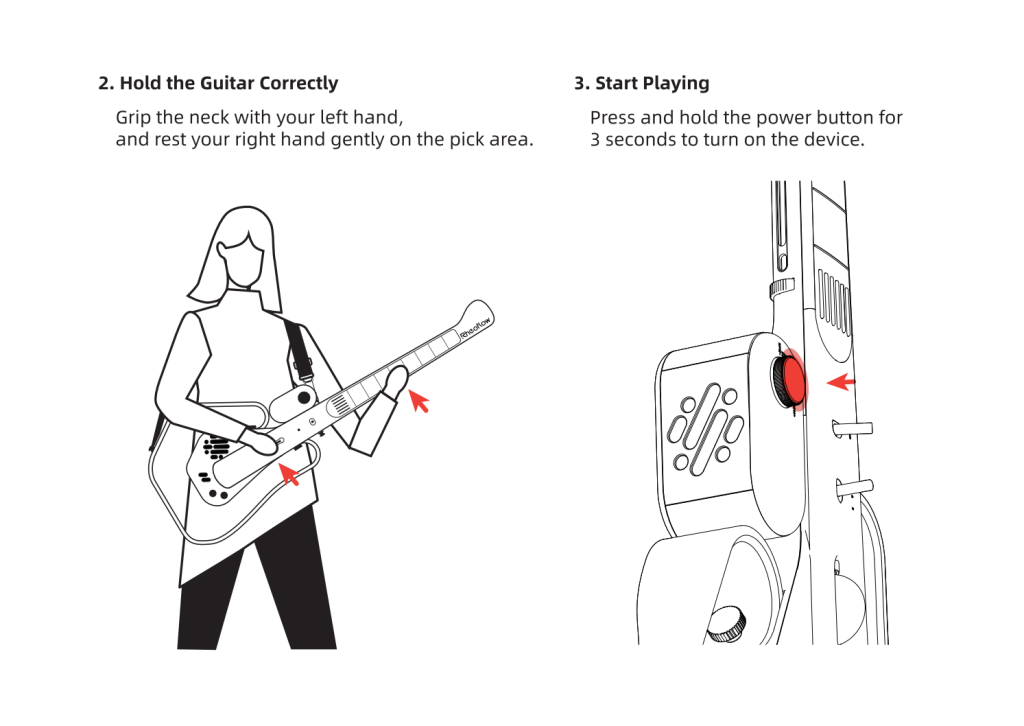 2. Hold the Guitar Correctly

Grip the neck with your left hand, and rest your right hand gently on the pick area.

Rheoflow

3. Start Playing

Press and hold the power button for 3 seconds to turn on the device.