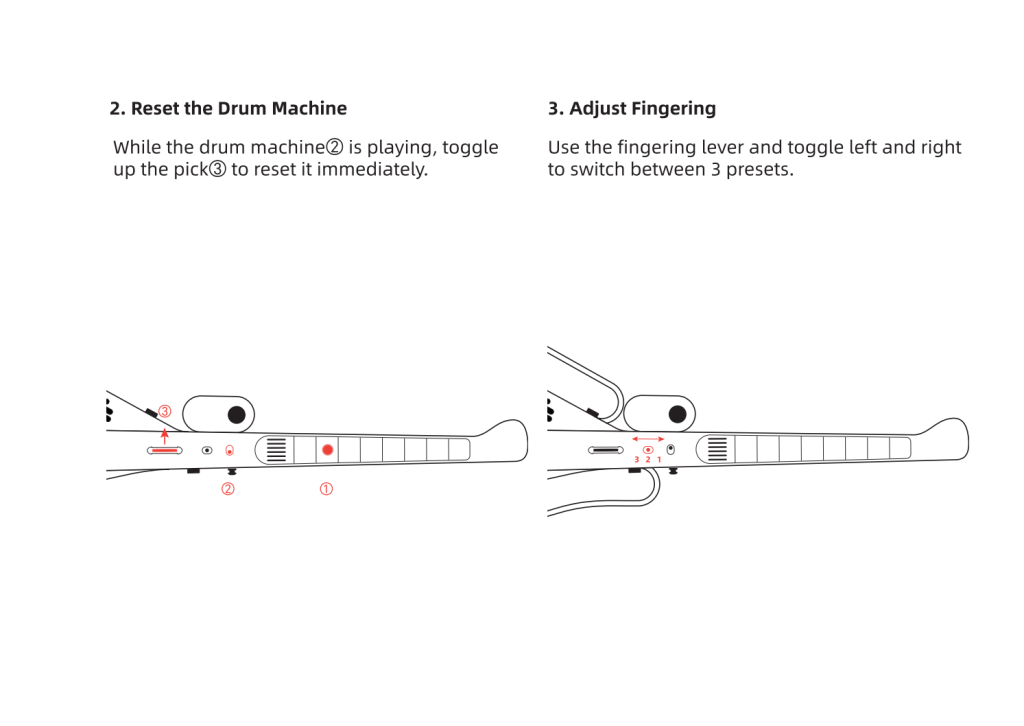 2. Reset the Drum Machine

While the drum machine② is playing, toggle up the pick③ to reset it immediately.

③

②

①

3. Adjust Fingering

Use the fingering lever and toggle left and right to switch between 3 presets.

3 2 1