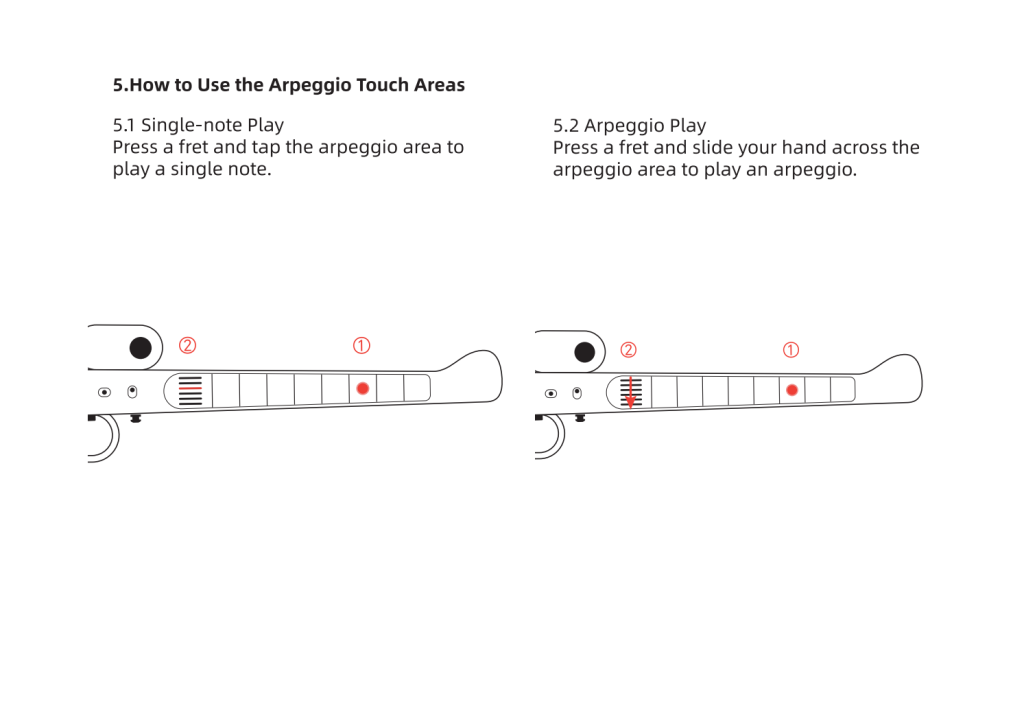 5.How to Use the Arpeggio Touch Areas

5.1 Single-note Play
Press a fret and tap the arpeggio area to play a single note.

②

①

5.2 Arpeggio Play
Press a fret and slide your hand across the arpeggio area to play an arpeggio.

②

①