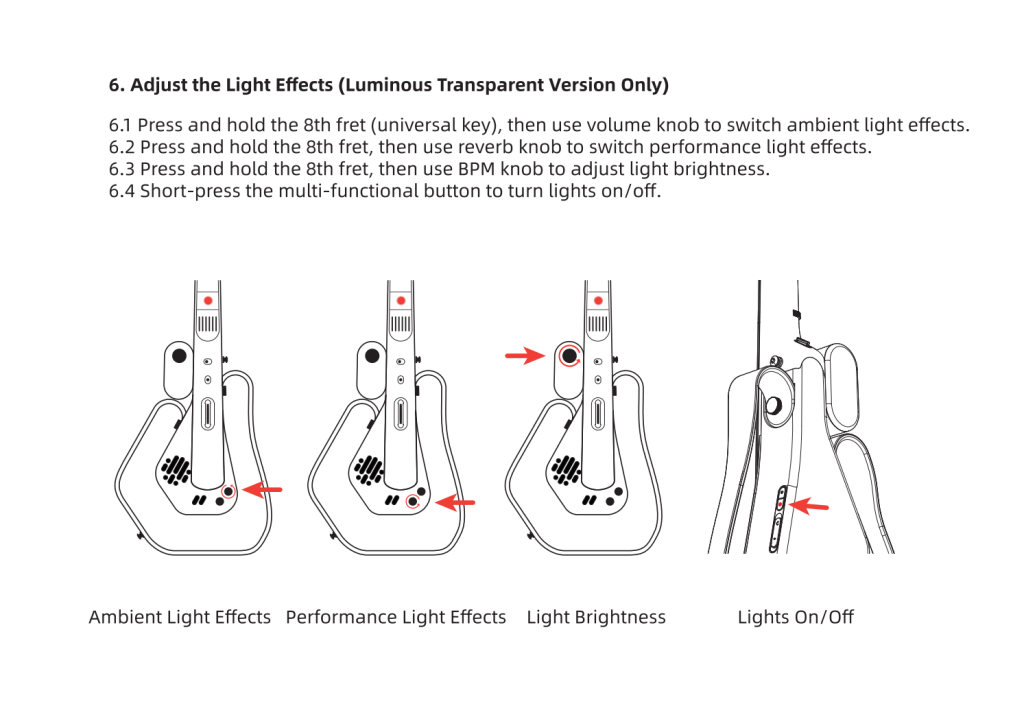 6. Adjust the Light Effects (Luminous Transparent Version Only)

6.1 Press and hold the 8th fret (universal key), then use volume knob to switch ambient light effects.
6.2 Press and hold the 8th fret, then use reverb knob to switch performance light effects.
6.3 Press and hold the 8th fret, then use BPM knob to adjust light brightness.
6.4 Short-press the multi-functional button to turn lights on/off.

Ambient Light Effects

Performance Light Effects

Light Brightness

Lights On/Off