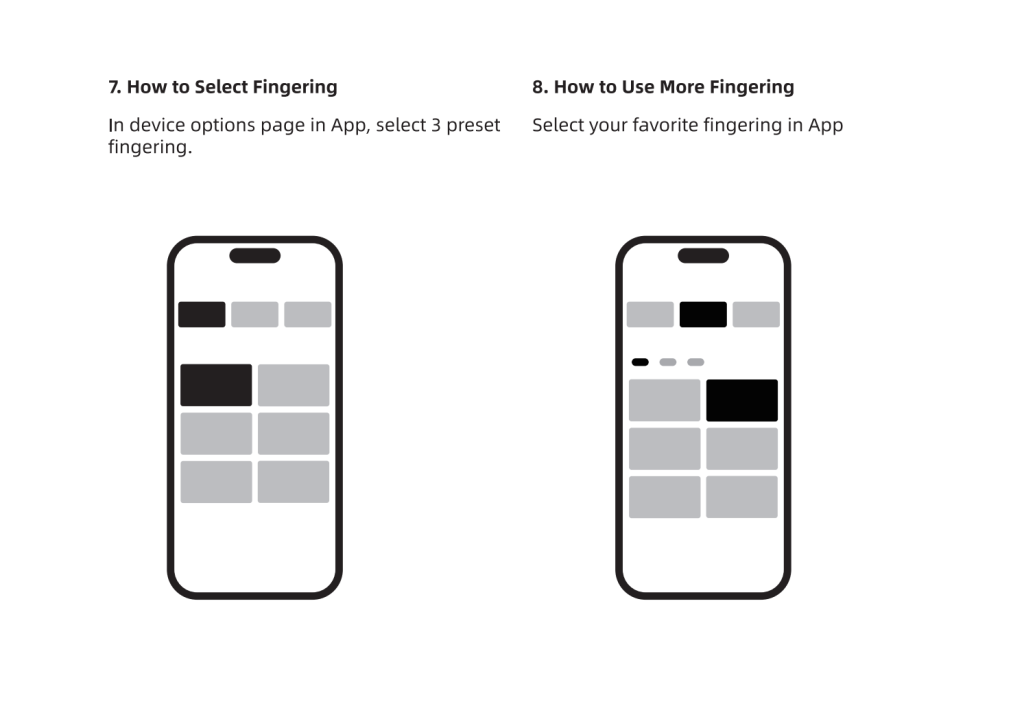 7. How to Select Fingering

In device options page in App, select 3 preset fingering.

8. How to Use More Fingering

Select your favorite fingering in App