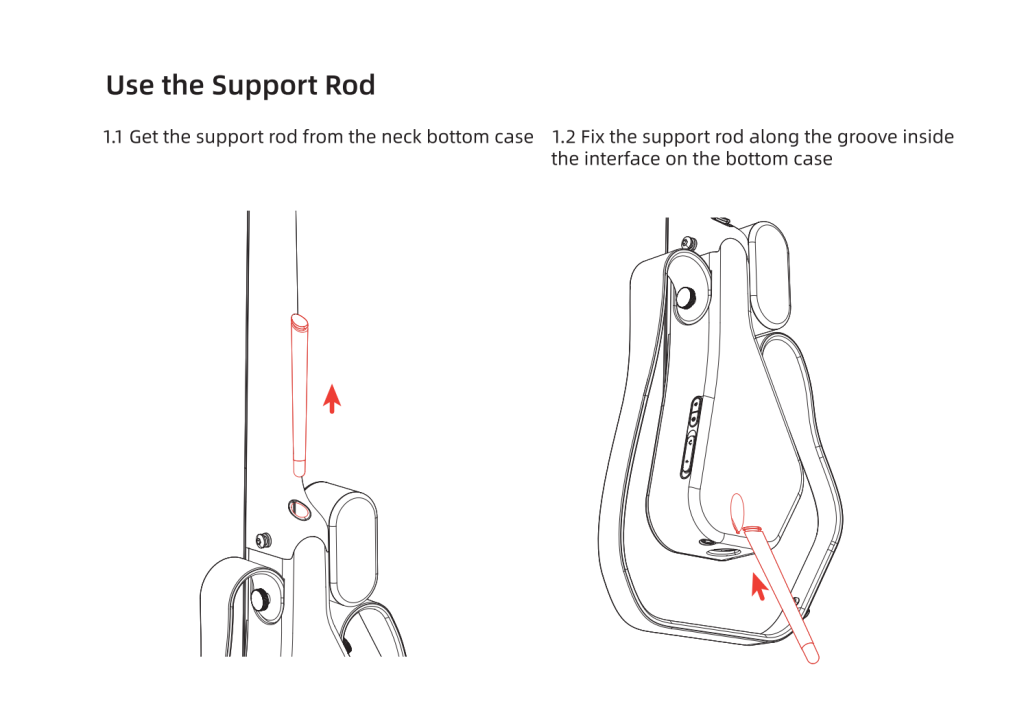 Use the Support Rod

1.1 Get the support rod from the neck bottom case

1.2 Fix the support rod along the groove inside the interface on the bottom case